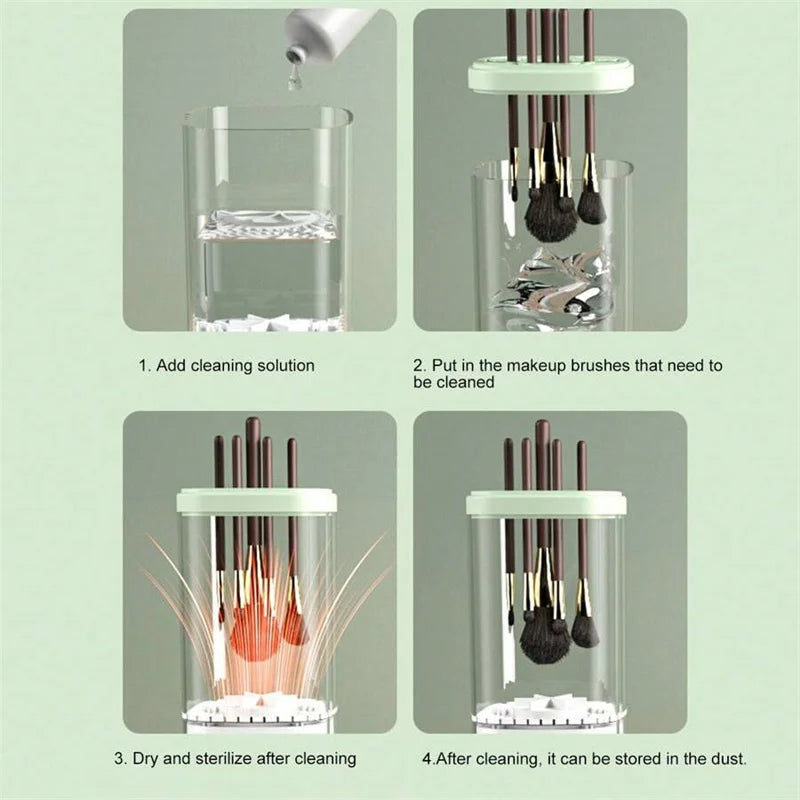 1. Add cleaning solution

2. Put in the makeup brushes that need to be cleaned

3. Dry and sterilize after cleaning

4.After cleaning, it can be stored in the dust.